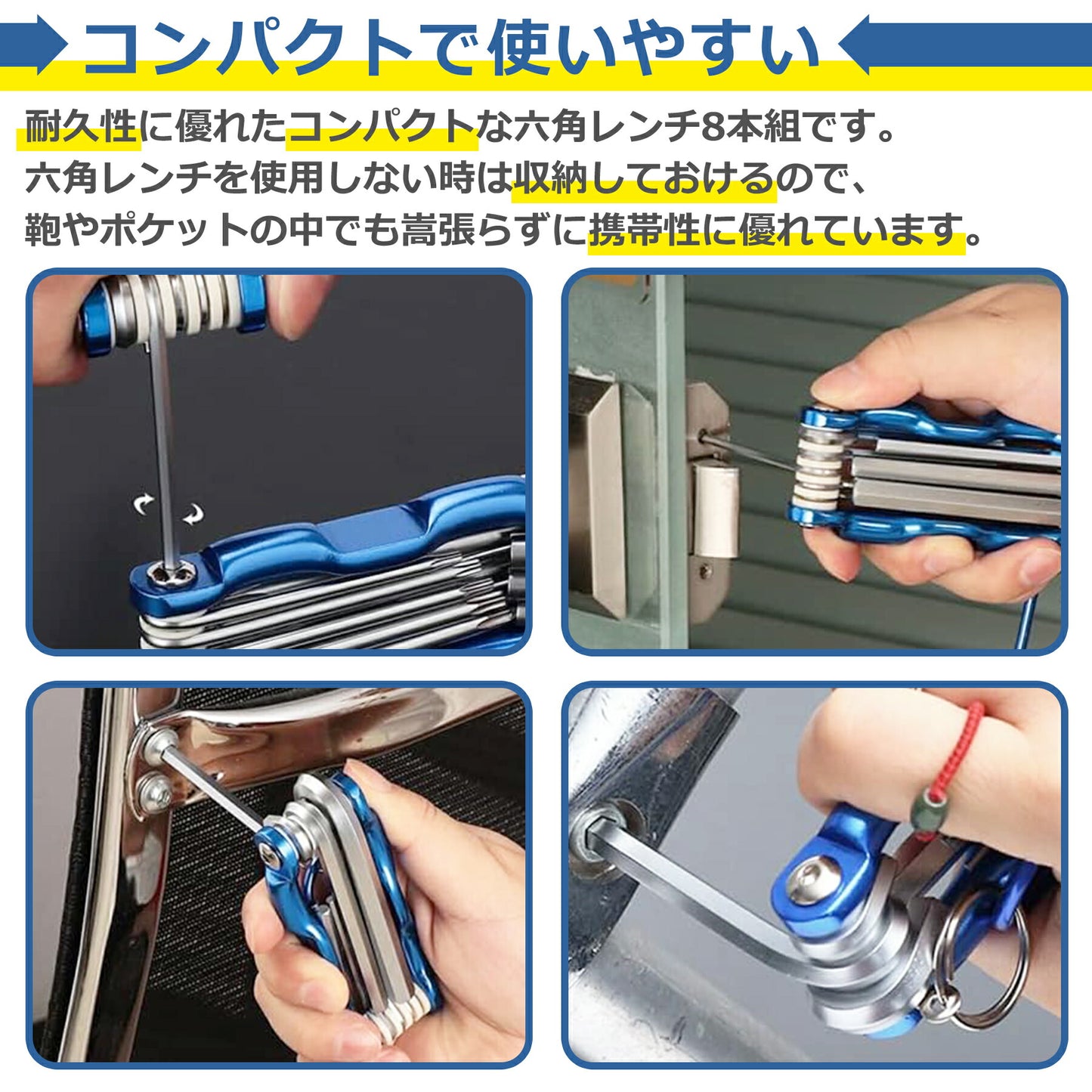 コンパクトで使いやすい

耐久性に優れたコンパクトな六角レンチ8本組です。
六角レンチを使用しない時は収納しておけるので、
鞄やポケットの中でも嵩張らずに携帯性に優れています。