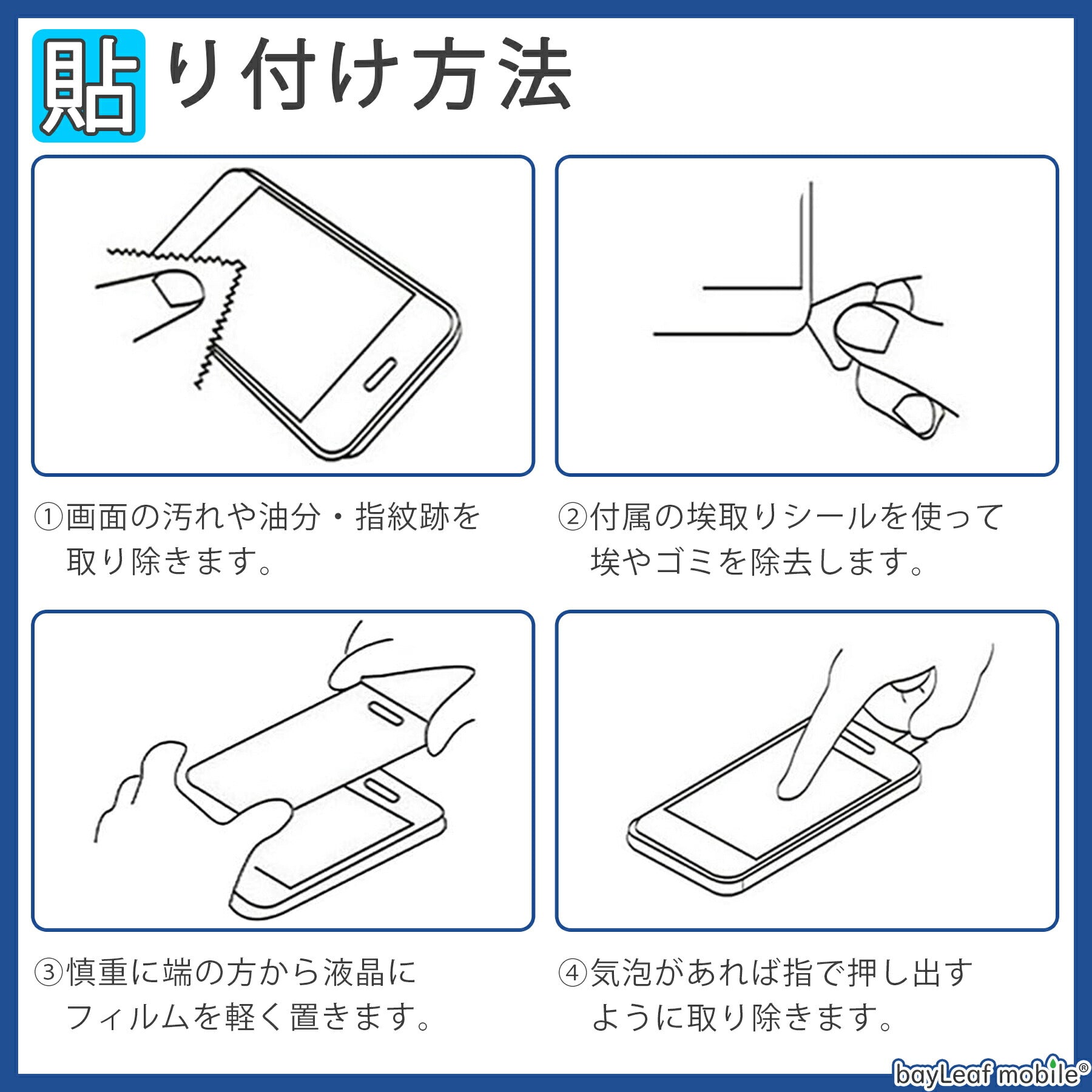 貼り付け方法

①画面の汚れや油分・指紋跡を取り除きます。

②付属の埃取りシールを使って埃やゴミを除去します。

③慎重に端の方から液晶にフィルムを軽く置きます。

④気泡があれば指で押し出すように取り除きます。

bayLeaf mobile®