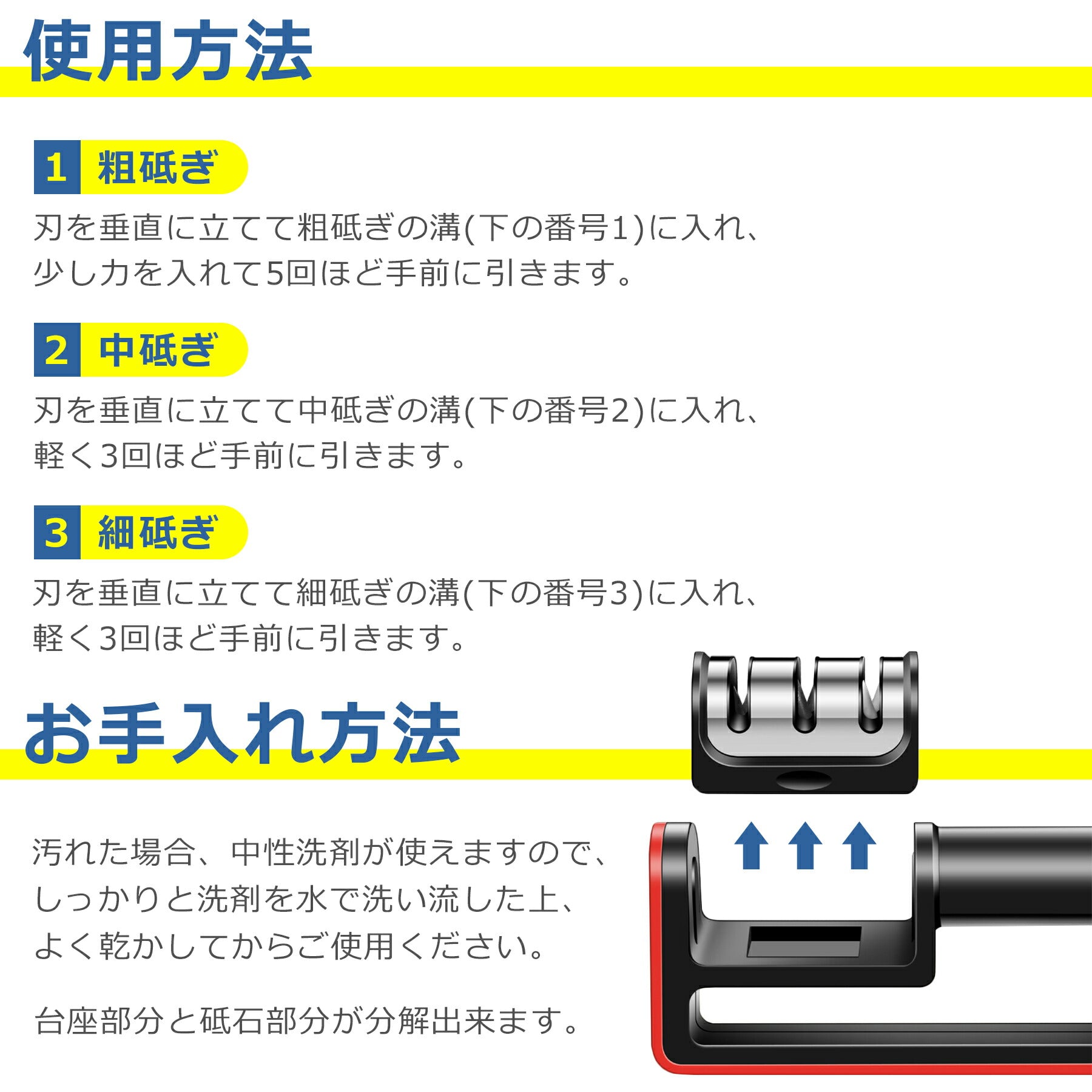 使用方法

1 粗砥ぎ

刃を垂直に立てて粗砥ぎの溝(下の番号1)に入れ、少し力を入れて5回ほど手前に引きます。

2 中砥ぎ

刃を垂直に立てて中砥ぎの溝(下の番号2)に入れ、軽く3回ほど手前に引きます。

3 細砥ぎ

刃を垂直に立てて細砥ぎの溝(下の番号3)に入れ、軽く3回ほど手前に引きます。

お手入れ方法

汚れた場合、中性洗剤が使えますので、しっかりと洗剤を水で洗い流した上、よく乾かしてからご使用ください。

台座部分と砥石部分が分解出来ます。