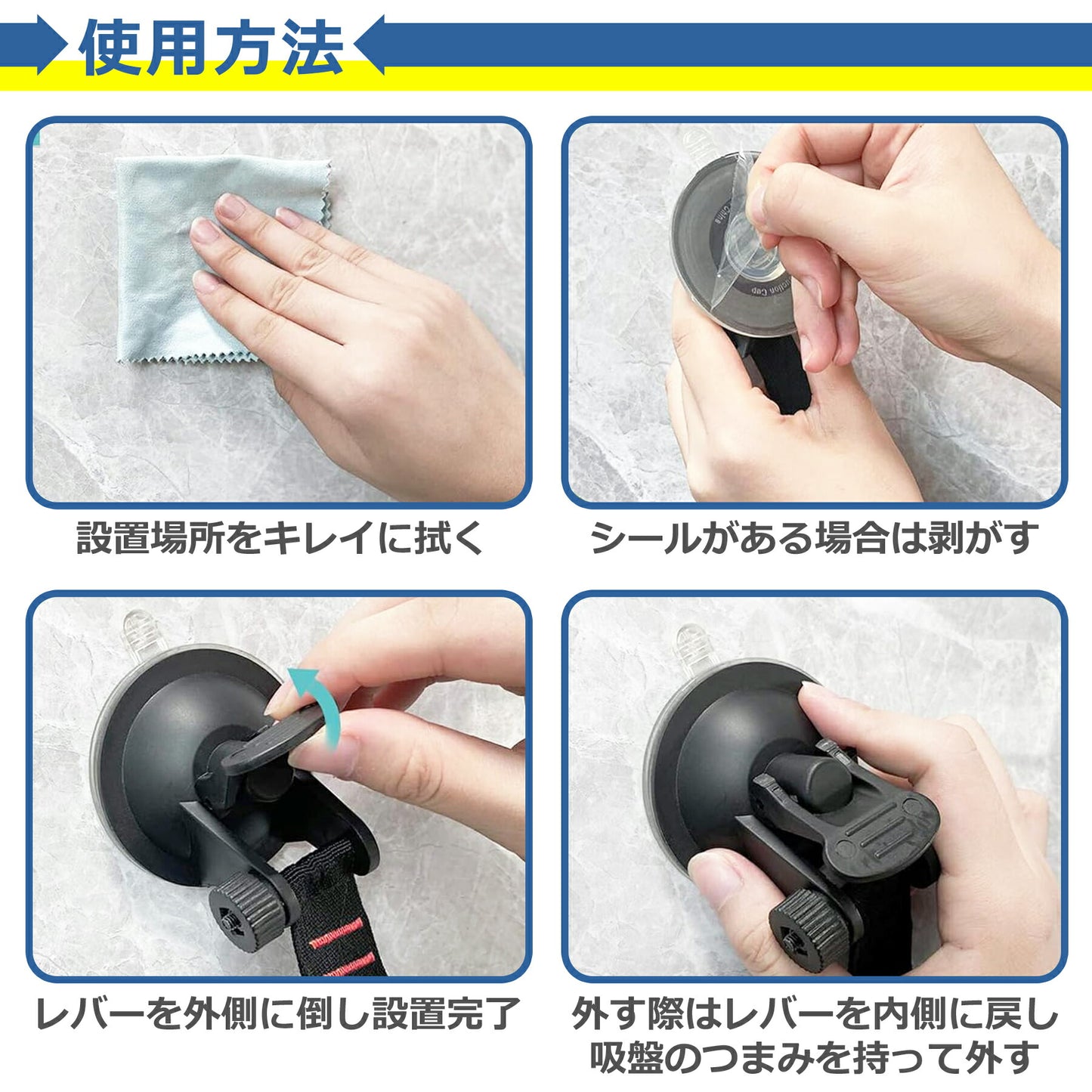 使用方法

設置場所をキレイに拭く

シールがある場合は剥がす

レバーを外側に倒し設置完了

外す際はレバーを内側に戻し吸盤のつまみを持って外す