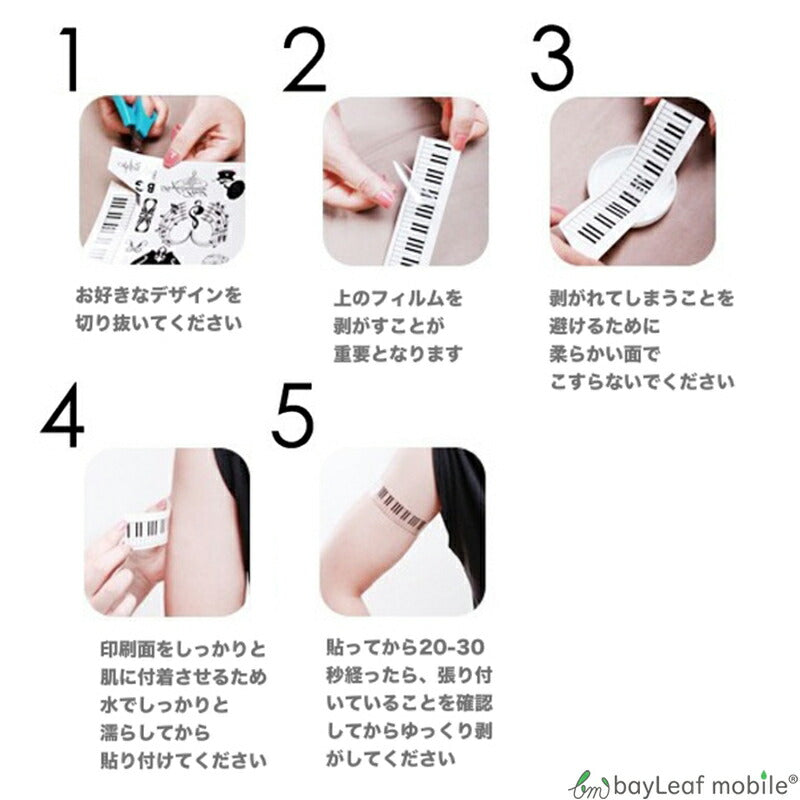 1

お好きなデザインを切り抜いてください

2

上のフィルムを剥がすことが重要となります

3

剥がれてしまうことを避けるために柔らかい面でこすらないでください

4

印刷面をしっかりと肌に付着させるため水でしっかりと濡らしてから貼り付けてください

5

貼ってから20-30秒経ったら、張り付いていることを確認してからゆっくり剥がしてください

bm bayLeaf mobile®