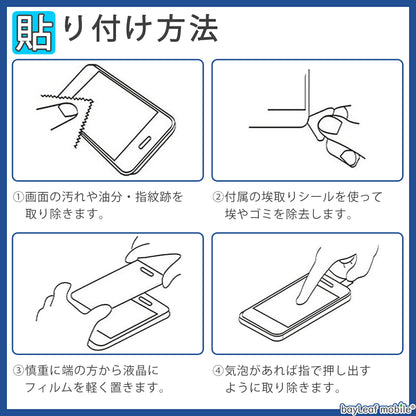 貼り付け方法

①画面の汚れや油分・指紋跡を取り除きます。

②付属の埃取りシールを使って埃やゴミを除去します。

③慎重に端の方から液晶にフィルムを軽く置きます。

④気泡があれば指で押し出すように取り除きます。

bayLeaf mobile®