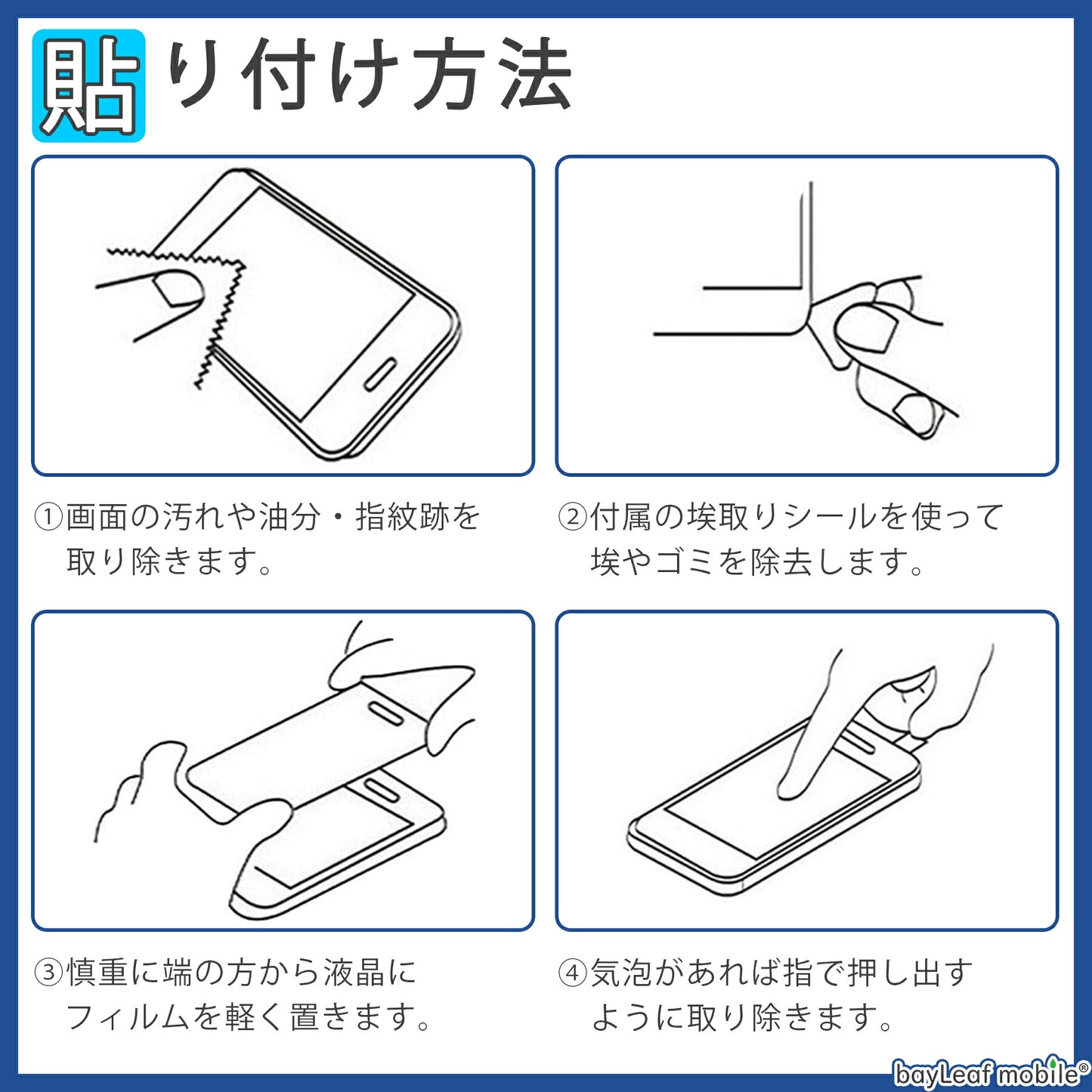 貼り付け方法

①画面の汚れや油分・指紋跡を取り除きます。

②付属の埃取りシールを使って埃やゴミを除去します。

③慎重に端の方から液晶にフィルムを軽く置きます。

④気泡があれば指で押し出すように取り除きます。

bayLeaf mobile®