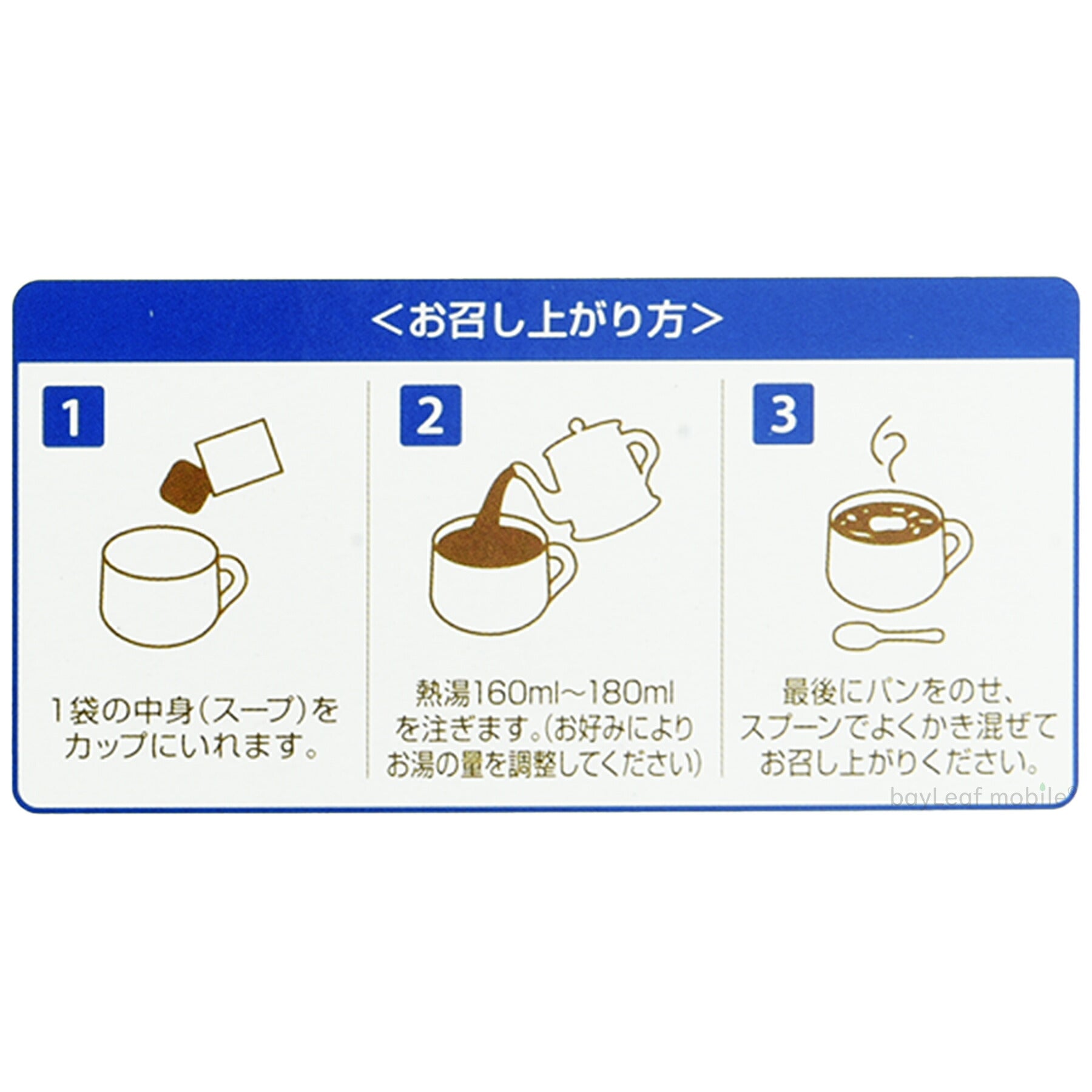 <お召し上がり方>

1

1袋の中身(スープ)をカップにいれます。

2

熱湯160ml~180mlを注ぎます。(お好みによりお湯の量を調整してください)

3

最後にパンをのせ、スプーンでよくかき混ぜてお召し上がりください。

bayLeaf mobile