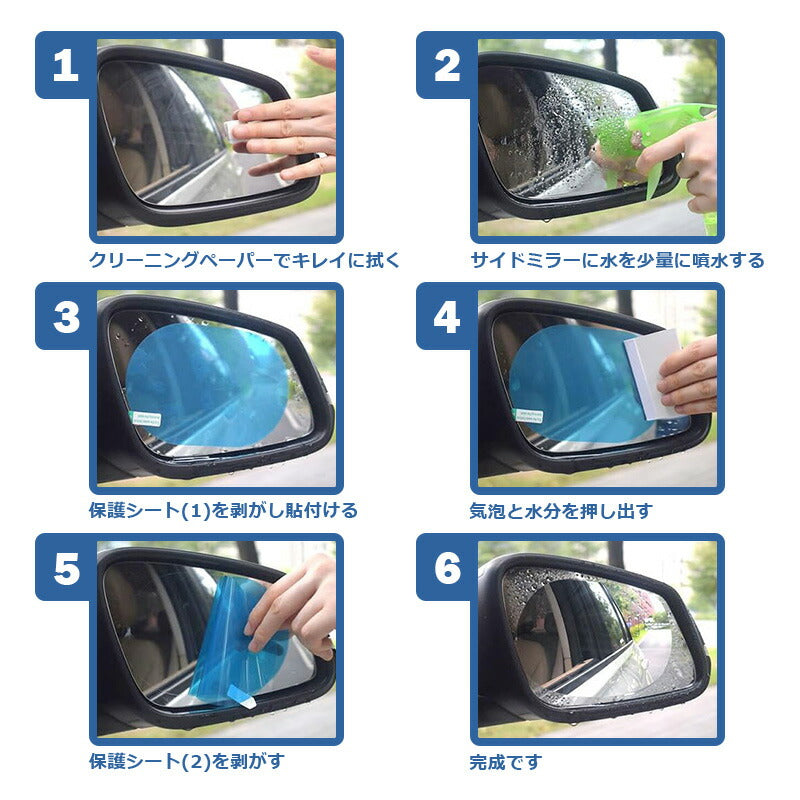 1

クリーニングペーパーでキレイに拭く

2

サイドミラーに水を少量に噴水する

3

保護シート(1)を剥がし貼付ける

4

気泡と水分を押し出す

5

保護シート(2)を剥がす

6

完成です