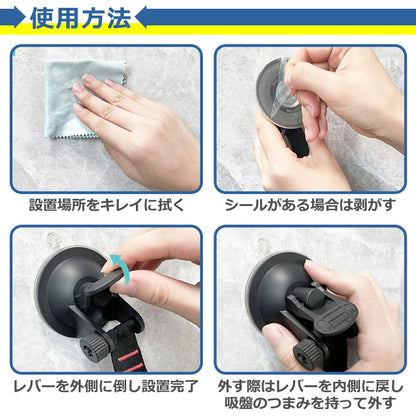 使用方法

設置場所をキレイに拭く

シールがある場合は剥がす

レバーを外側に倒し設置完了

外す際はレバーを内側に戻し吸盤のつまみを持って外す